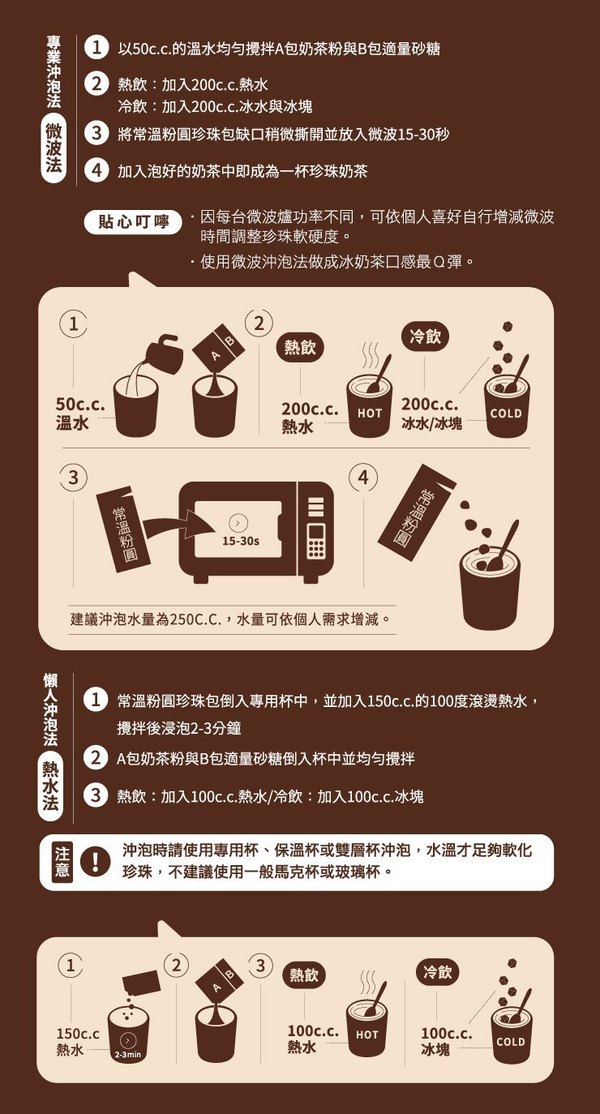 專業沖泡法

微波法

1 以50c.c.的溫水均勻攪拌A包奶茶粉與B包適量砂糖

2 熱飲：加入200c.c.熱水
冷飲：加入200c.c.冰水與冰塊

3 將常溫粉圓珍珠包缺口稍微撕開並放入微波15-30秒

4 加入泡好的奶茶中即成為一杯珍珠奶茶

貼心叮嚀 ・因每台微波爐功率不同，可依個人喜好自行增減微波時間調整珍珠軟硬度。
・使用微波沖泡法做成冰奶茶口感最Q彈。

1

50c.c.
溫水

A B

2

熱飲

200c.c.
熱水

HOT

冷飲

200c.c.
冰水/冰塊

COLD

3

常溫粉圓

15-30s

4

常溫粉圓

建議沖泡水量為250C.C.，水量可依個人需求增減。

懶人沖泡法

熱水法

1 常溫粉圓珍珠包倒入專用杯中，並加入150c.c.的100度滾燙熱水，攪拌後浸泡2-3分鐘

2 A包奶茶粉與B包適量砂糖倒入杯中並均勻攪拌

3 熱飲：加入100c.c.熱水/冷飲：加入100c.c.冰塊

注意 ! 沖泡時請使用專用杯、保溫杯或雙層杯沖泡，水溫才足夠軟化珍珠，不建議使用一般馬克杯或玻璃杯。

1

150c.c
熱水

2-3min

2

A B

3

熱飲

100c.c.
熱水

HOT

冷飲

100c.c.
冰塊

COLD